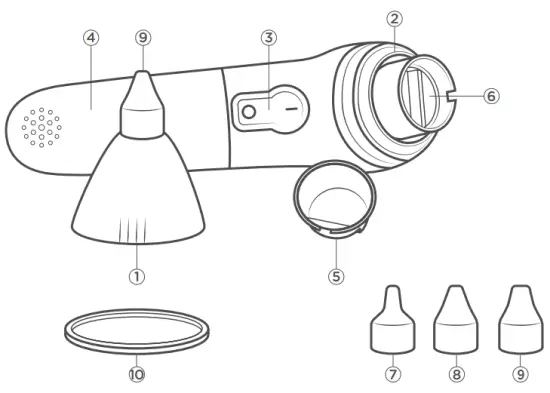 ④ ⑨ ③ ②
⑥
①
⑤
⑩
⑦ ⑧ ⑨