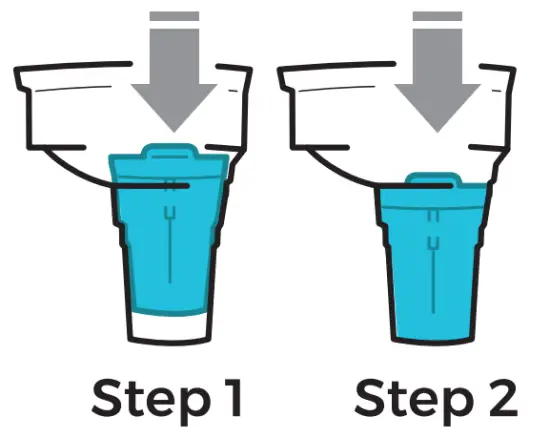 Step 1

Step 2