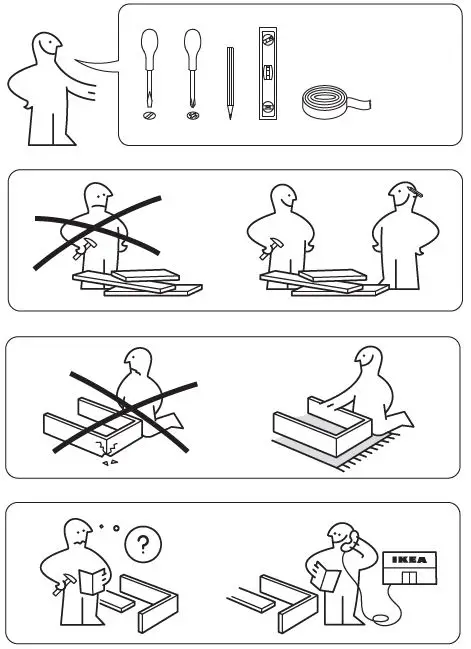 ?

IKEA