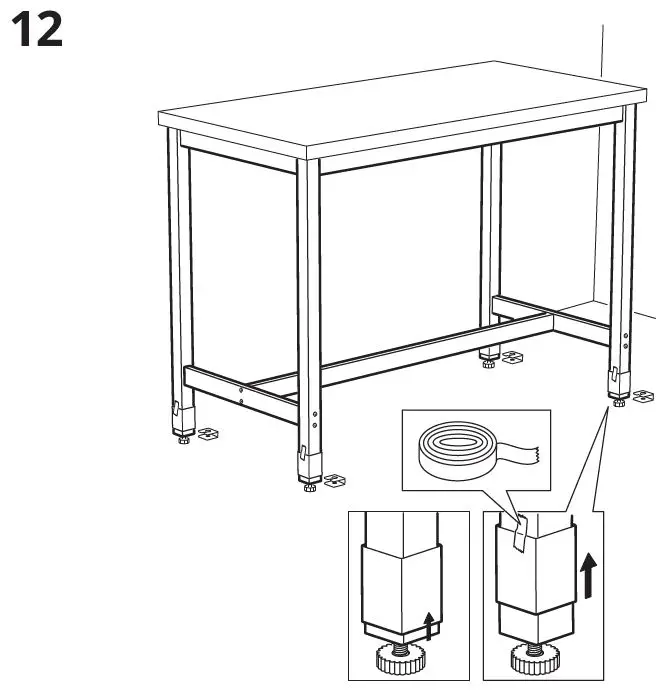 12