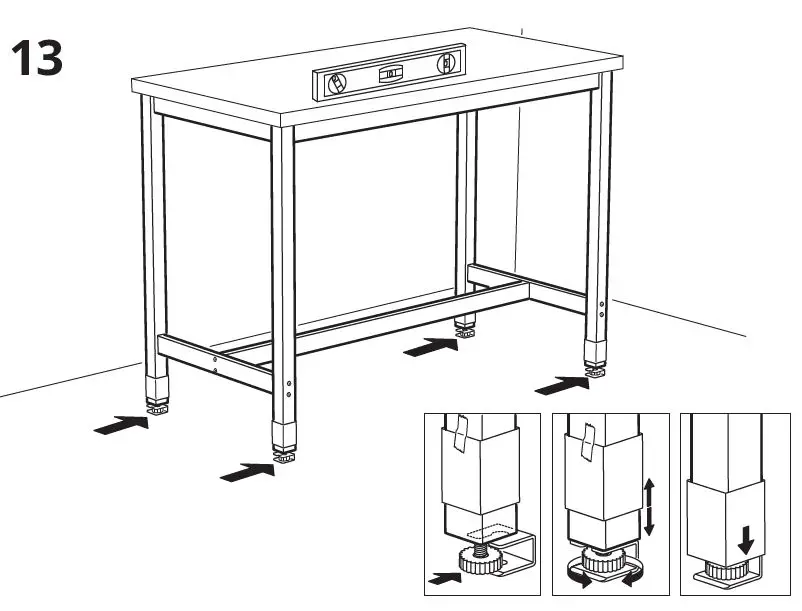 13