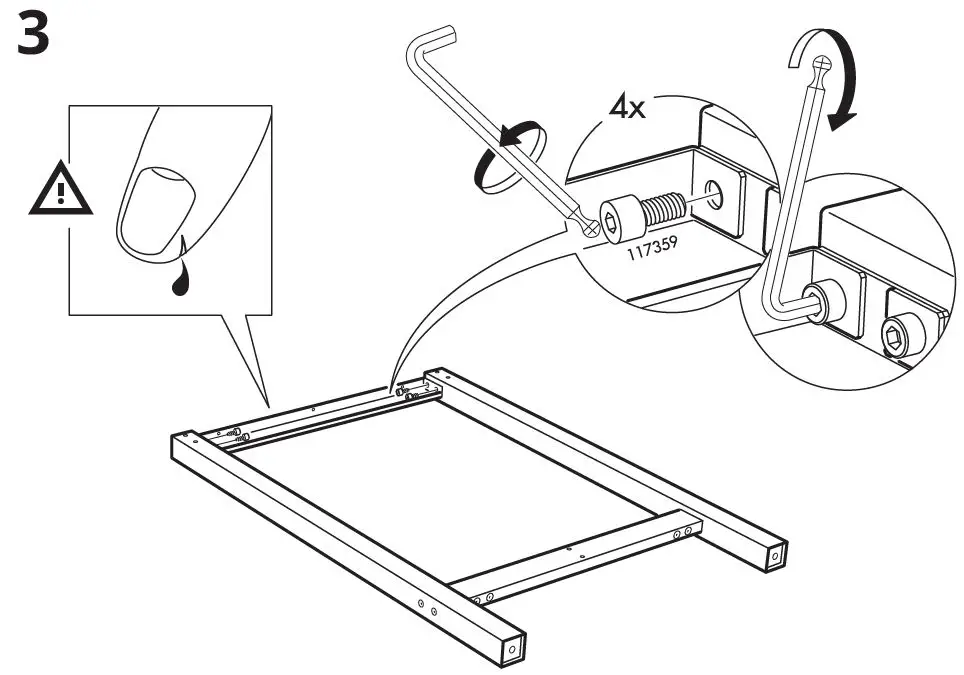 3

4x

117359