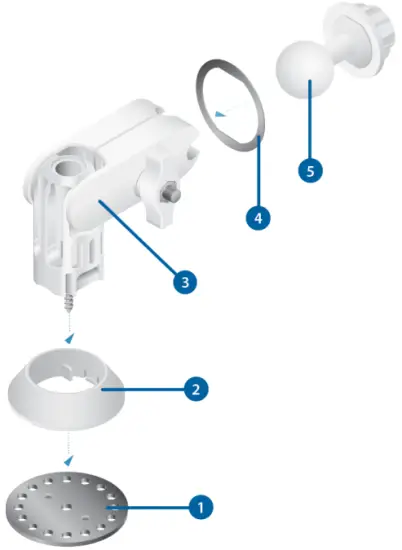 5

4

3

2

1