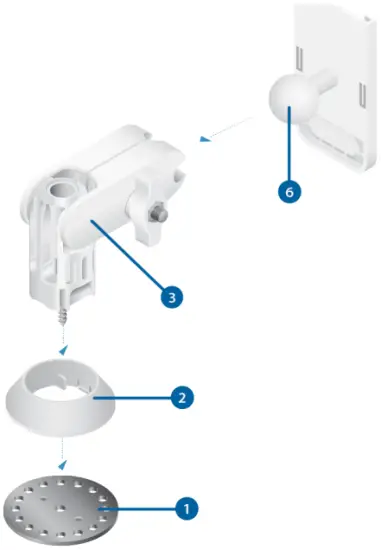 6

3

2

1