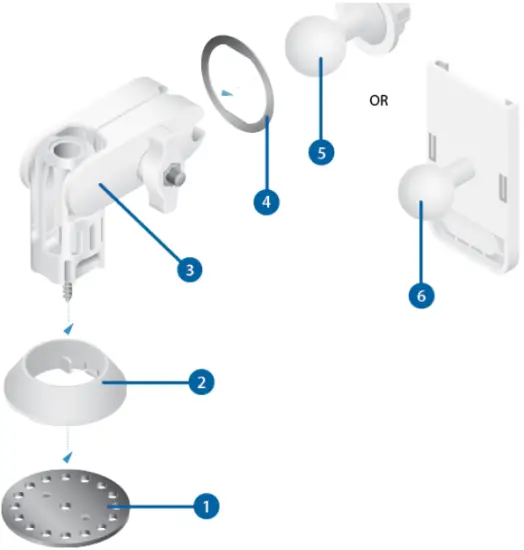 OR

5

4

3

6

2

1