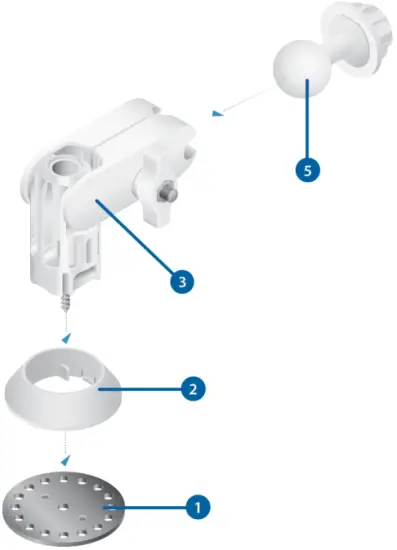 5

3

2

1