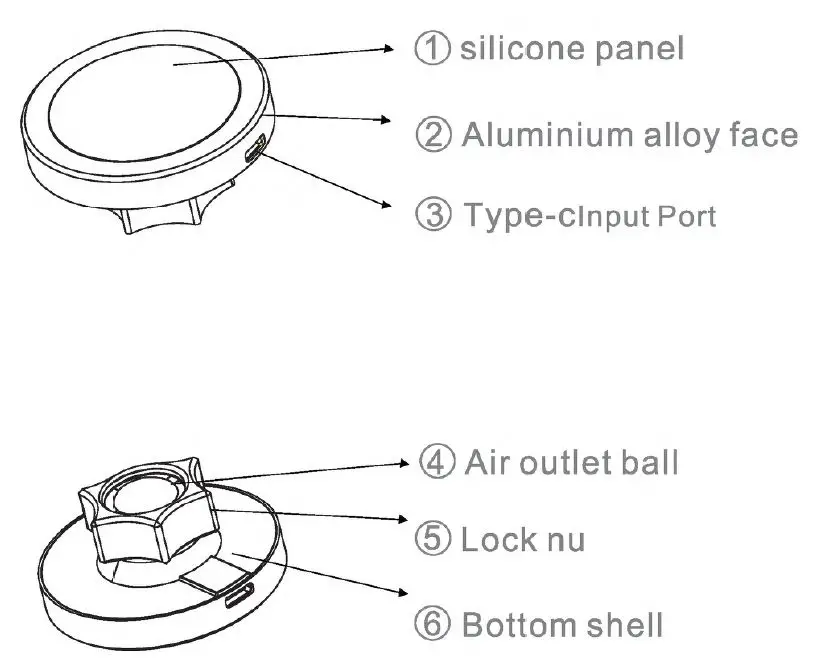 ① silicone panel

② Aluminium alloy face

③ Type-cInput Port

④ Air outlet ball

⑤ Lock nu

⑥ Bottom shell