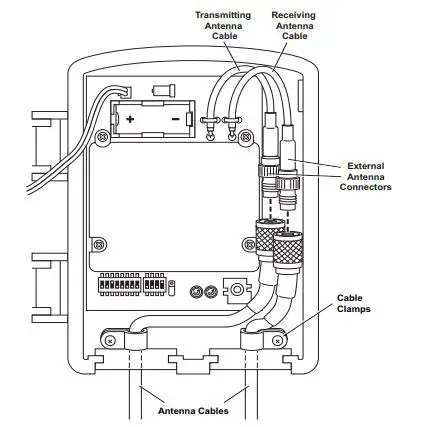 Transmitting Antenna Cable

Receiving Antenna Cable

+

−

External Antenna Connectors

Cable Clamps

Antenna Cables