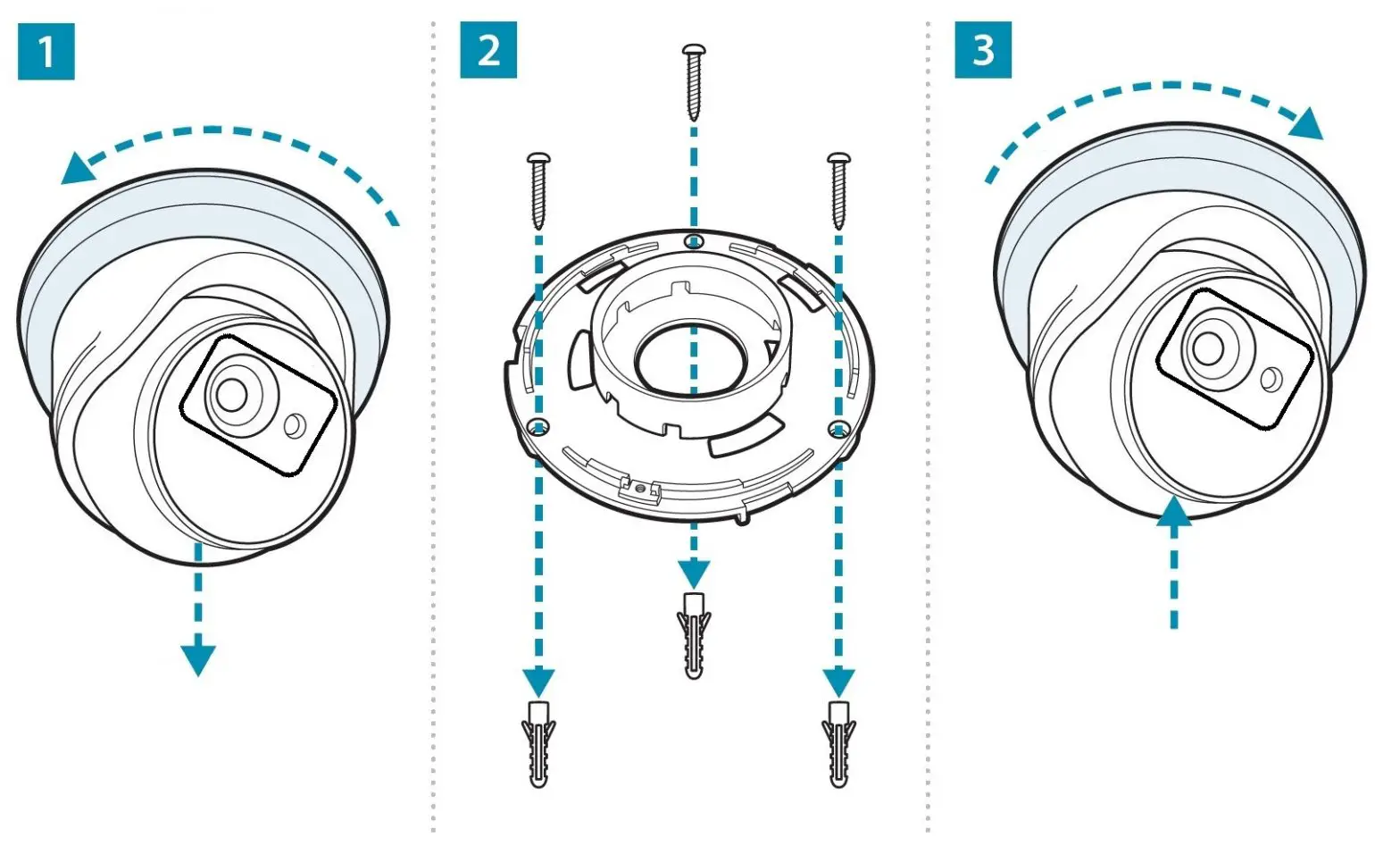 1

2

3