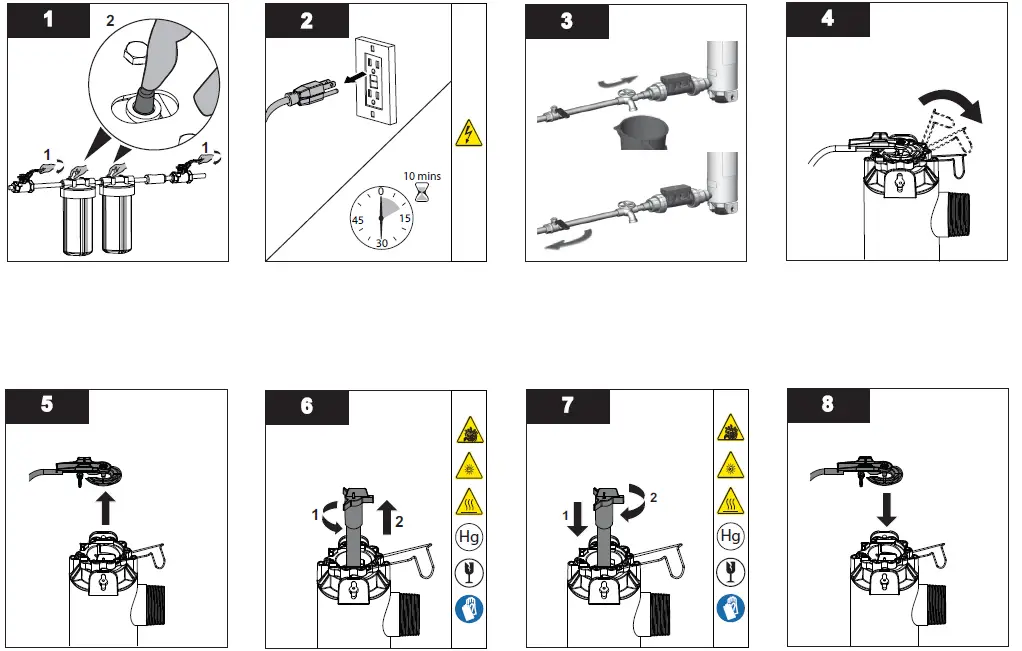 1
2
1
1

2
10 mins
45
15
30

3

4

5

6
1
2
Hg

7
1
2
Hg

8