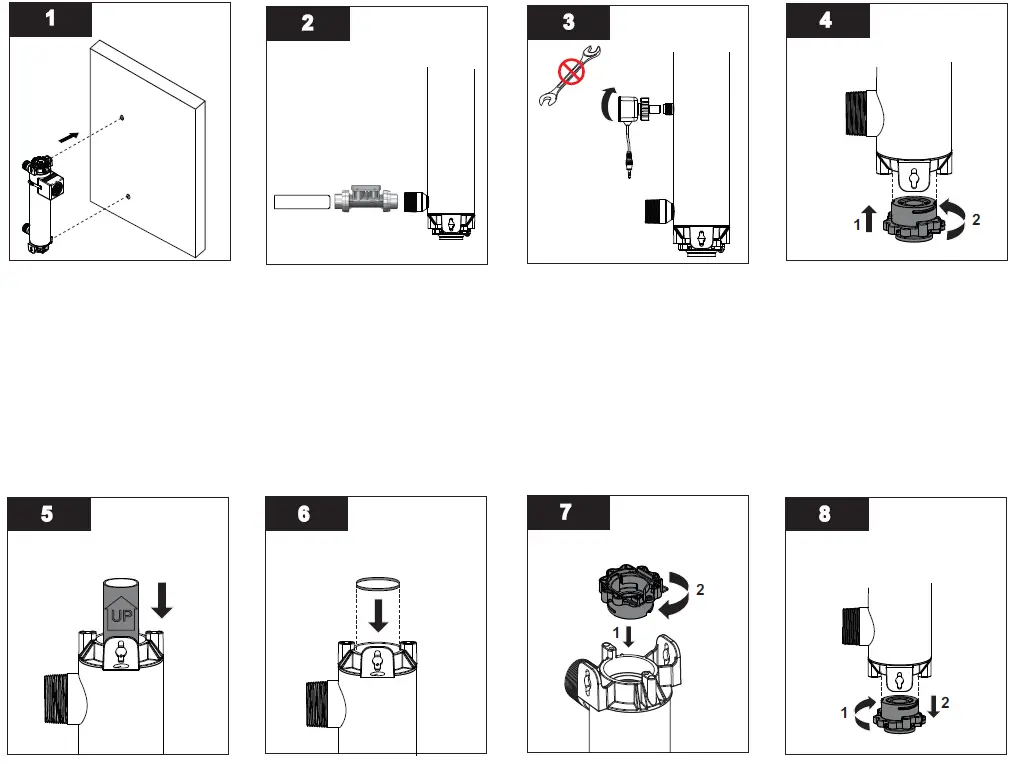 1

2

3

4

1

2

5

UP

6

7

2

1

8

1

2