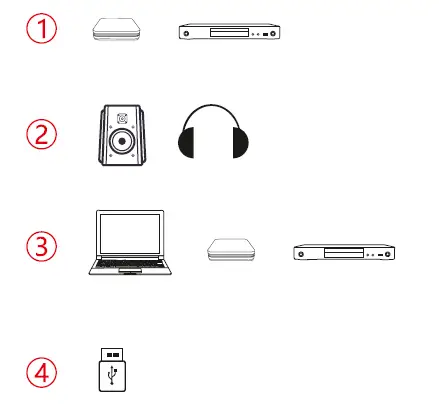 ①

②

③

④