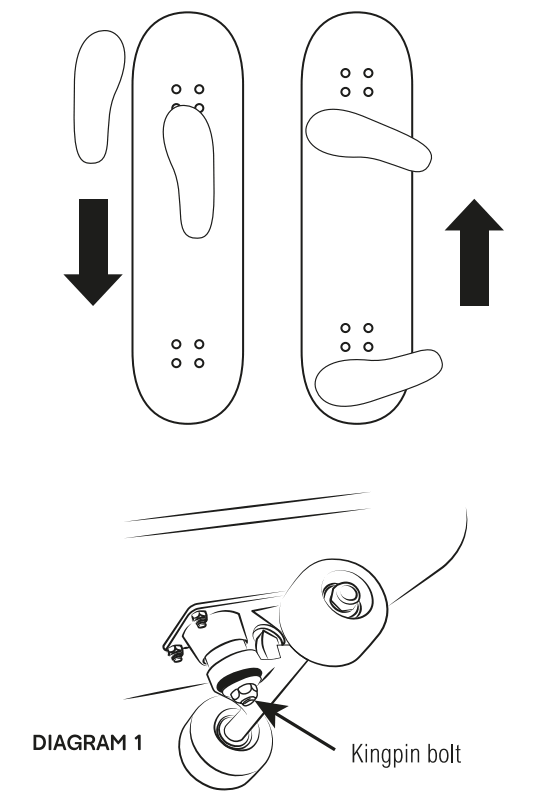 DIAGRAM 1

Kingpin bolt