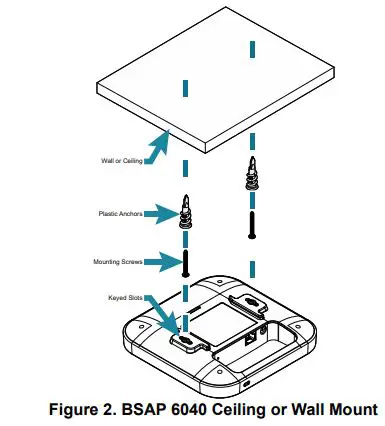 Wall or Ceiling

Plastic Anchors

Mounting Screws

Keyed Slots

Figure 2. BSAP 6040 Ceiling or Wall Mount