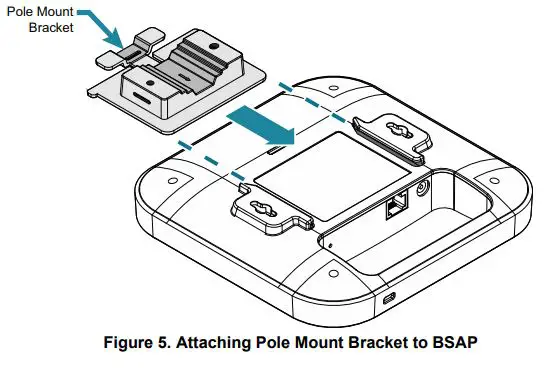 Pole Mount Bracket

Figure 5. Attaching Pole Mount Bracket to BSAP