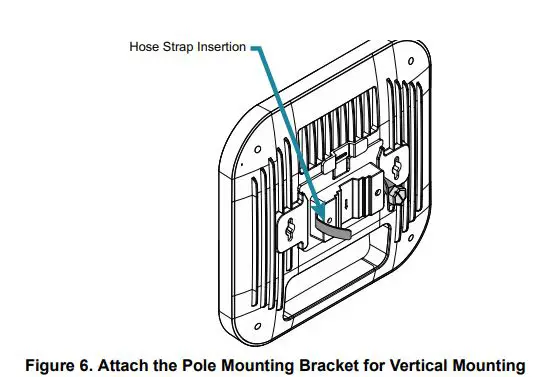 Hose Strap Insertion

Figure 6. Attach the Pole Mounting Bracket for Vertical Mounting