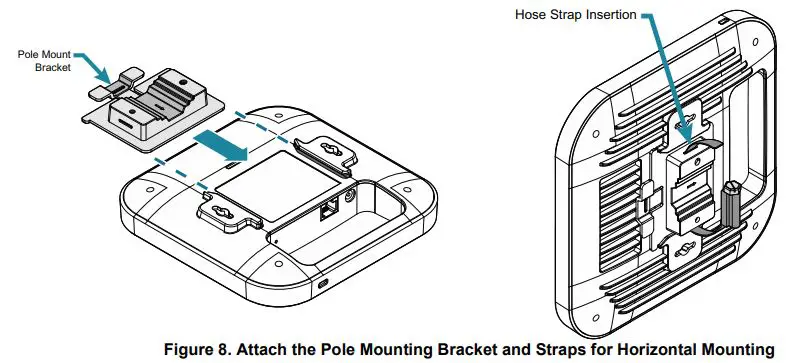 Pole Mount Bracket

Hose Strap Insertion

Figure 8. Attach the Pole Mounting Bracket and Straps for Horizontal Mounting