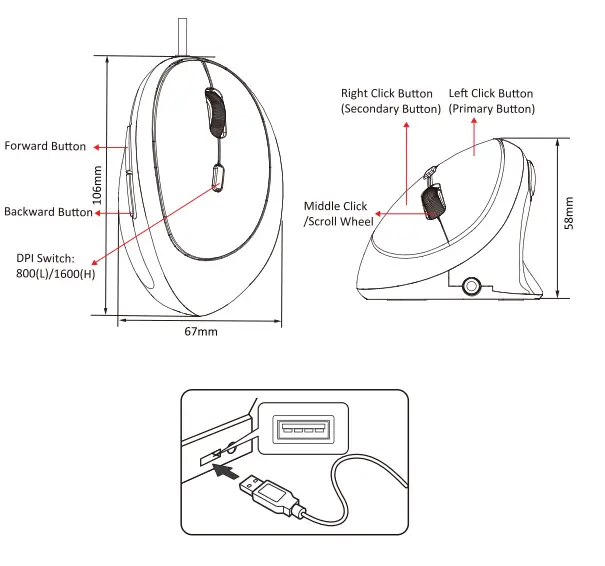 Forward Button

106mm

Backward Button

DPI Switch:
800(L)/1600(H)

67mm

Right Click Button
(Secondary Button)

Left Click Button
(Primary Button)

Middle Click
/Scroll Wheel

58mm