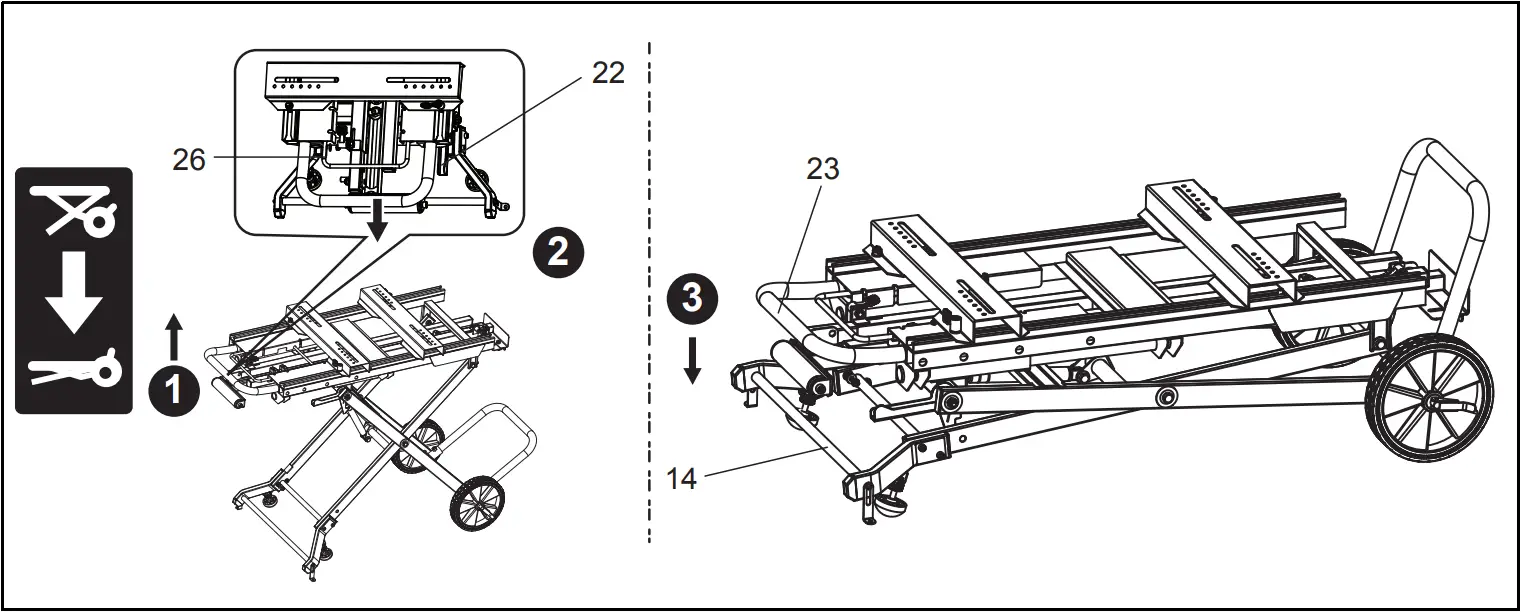 22
26
2
1
23
3
14