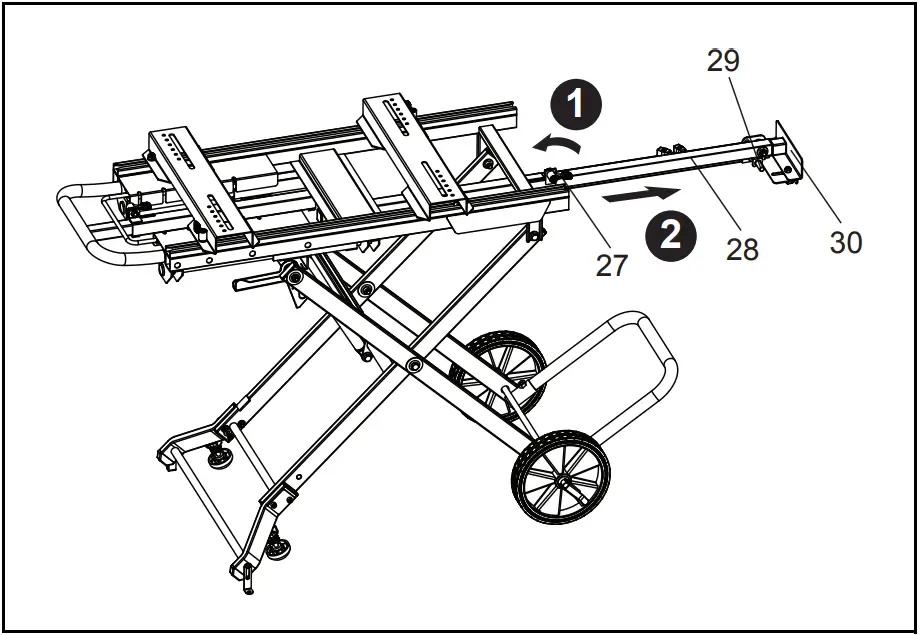 29
1
2
27
28
30