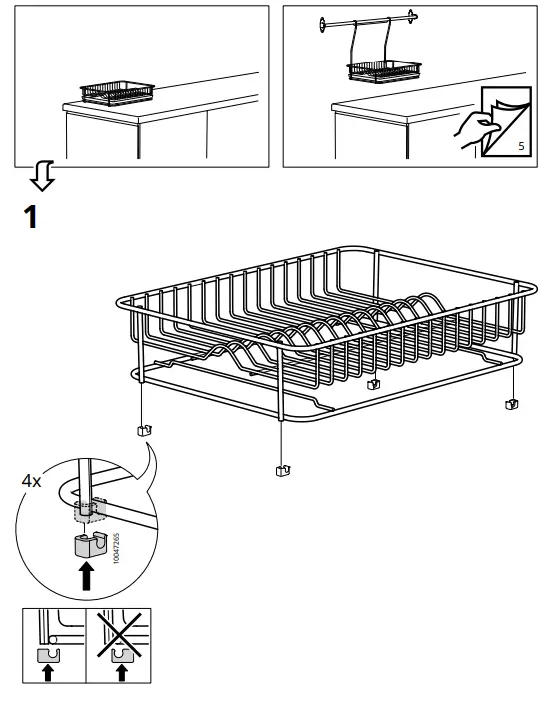 5

1

4x

10047265