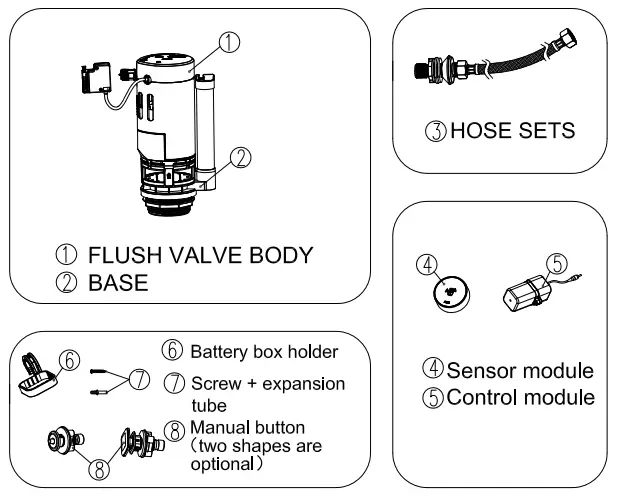 ①

②

① FLUSH VALVE BODY
② BASE

③ HOSE SETS

④ ⑤

④ Sensor module
⑤ Control module

⑥

⑦

⑧

⑥ Battery box holder
⑦ Screw + expansion tube
⑧ Manual button （two shapes are optional）