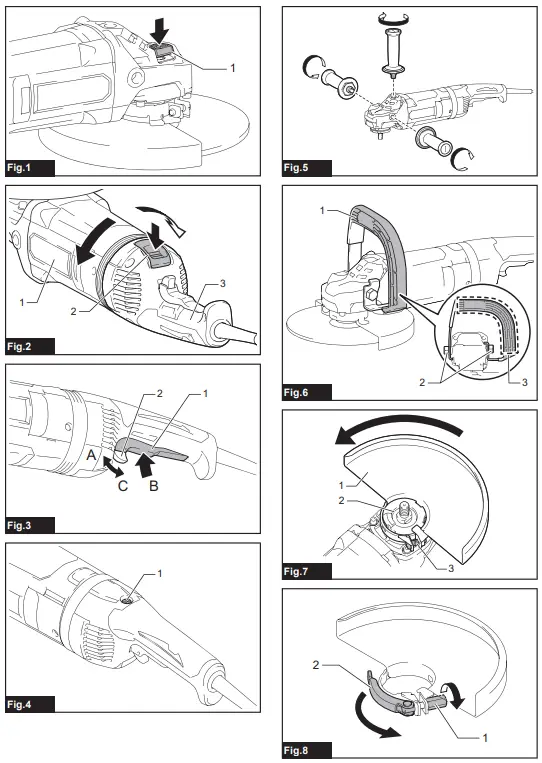 1
Fig.1

1
2
3
Fig.2

2
1
A
C
B
Fig.3

1
Fig.4

Fig.5

1
2
3
Fig.6

1
2
3
Fig.7

2
1
Fig.8