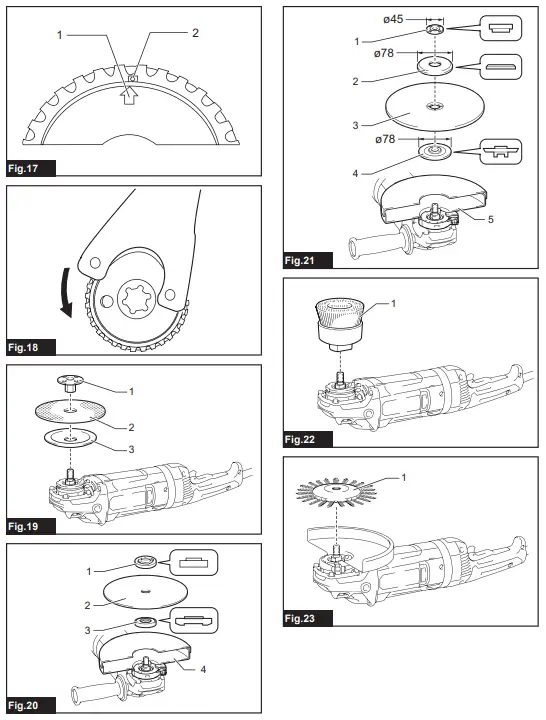 1
2
Fig.17

Fig.18

1
2
3
Fig.19

1
2
3
4
Fig.20

ø45
1
ø78
2
3
ø78
4
5
Fig.21

1
Fig.22

1
Fig.23