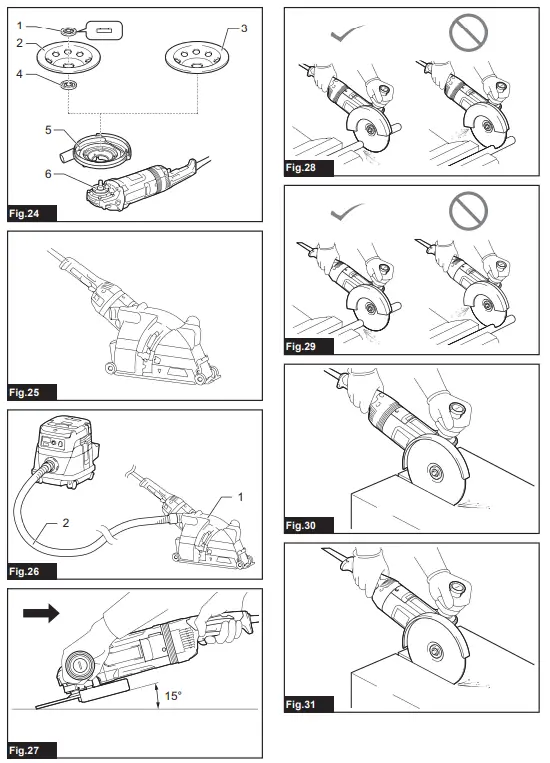 1
2
3
4
5
6
Fig.24

Fig.25

1
2
Fig.26

15°
Fig.27

Fig.28

Fig.29

Fig.30

Fig.31