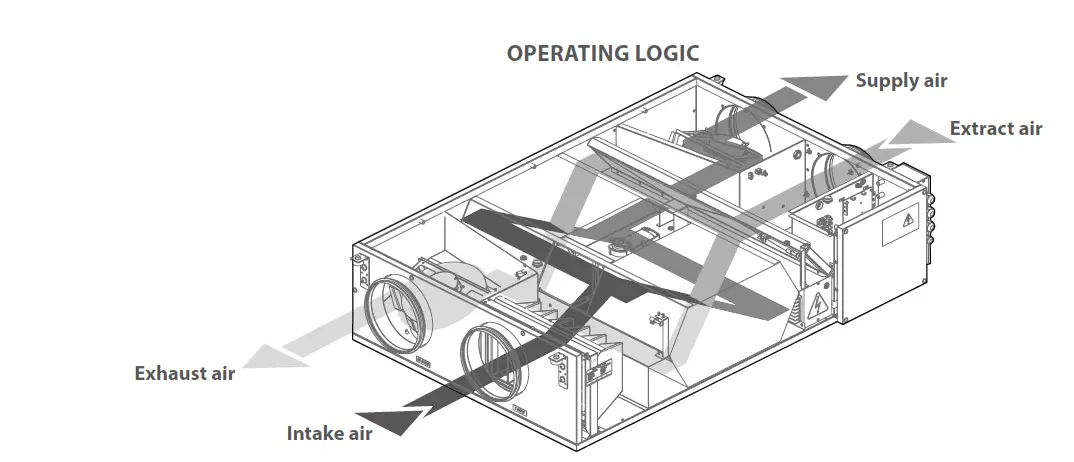 OPERATING LOGIC

Supply air

Extract air

Exhaust air

Intake air