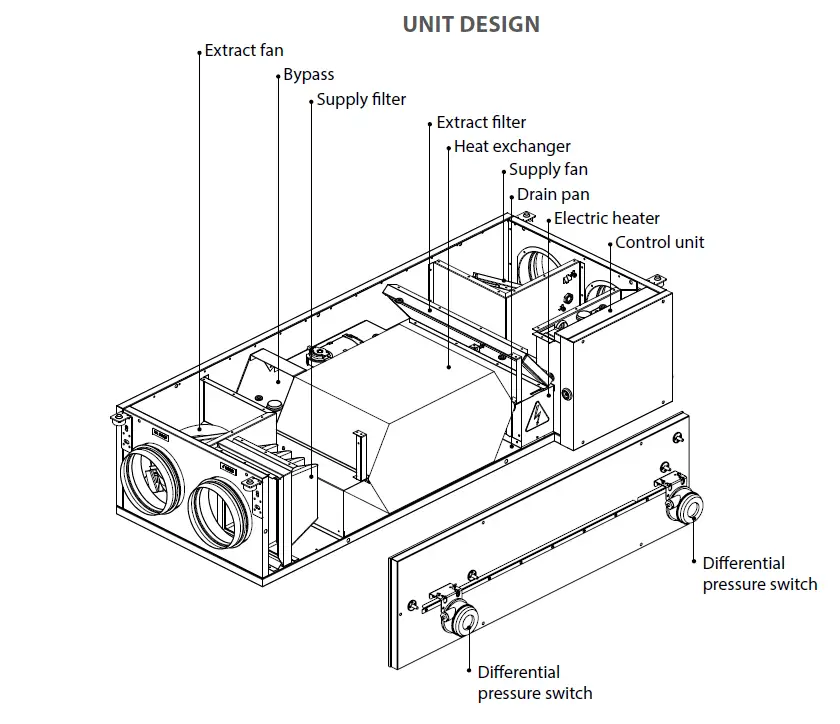 UNIT DESIGN

Extract fan

Bypass

Supply filter

Extract filter

Heat exchanger

Supply fan

Drain pan

Electric heater

Control unit

Differential pressure switch

Differential pressure switch