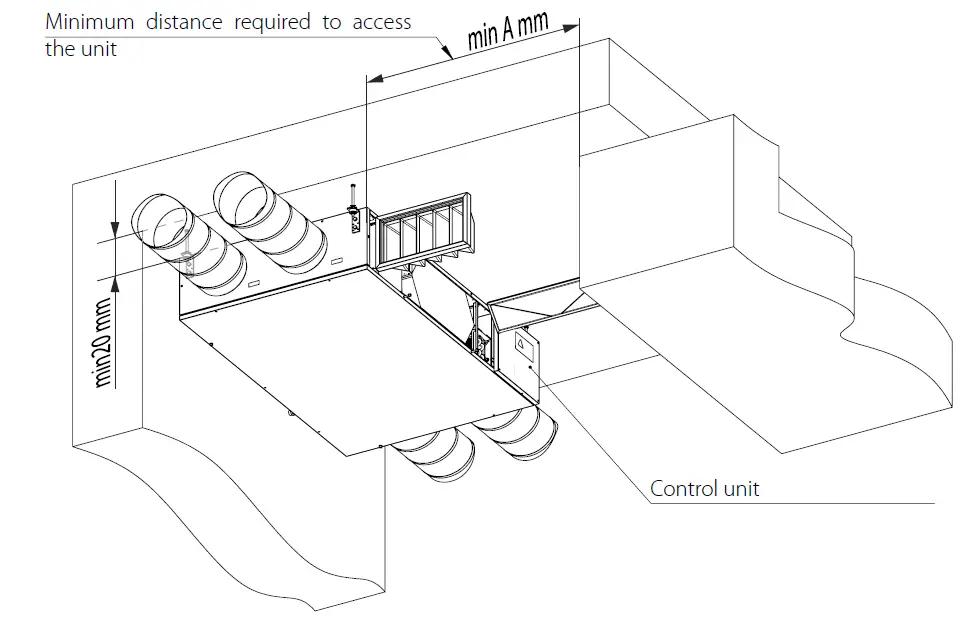 Minimum distance required to access the unit

min A mm

min20 mm

Control unit