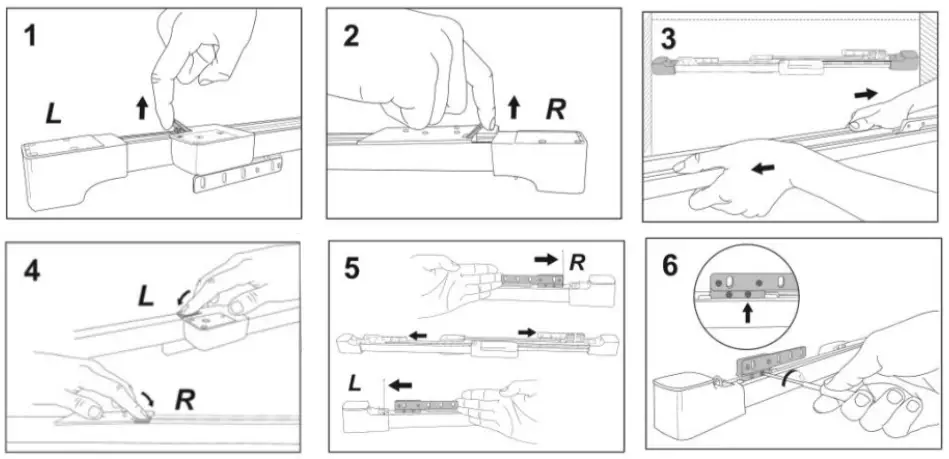 1
L

2
R

3

4
L
R

5
R
L

6