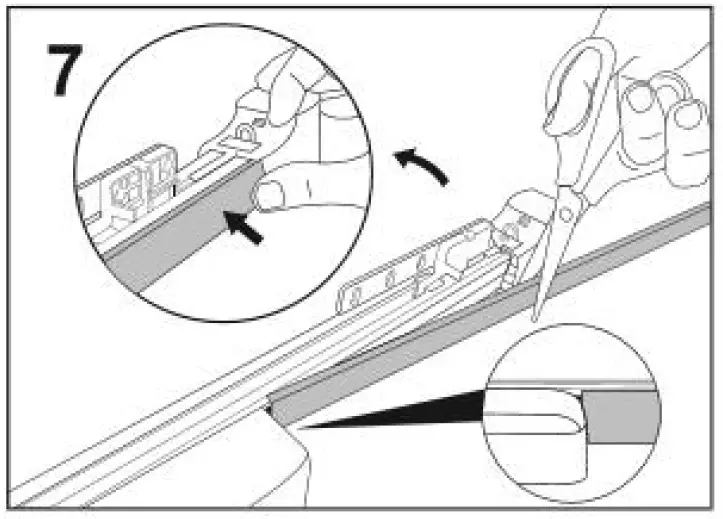 7