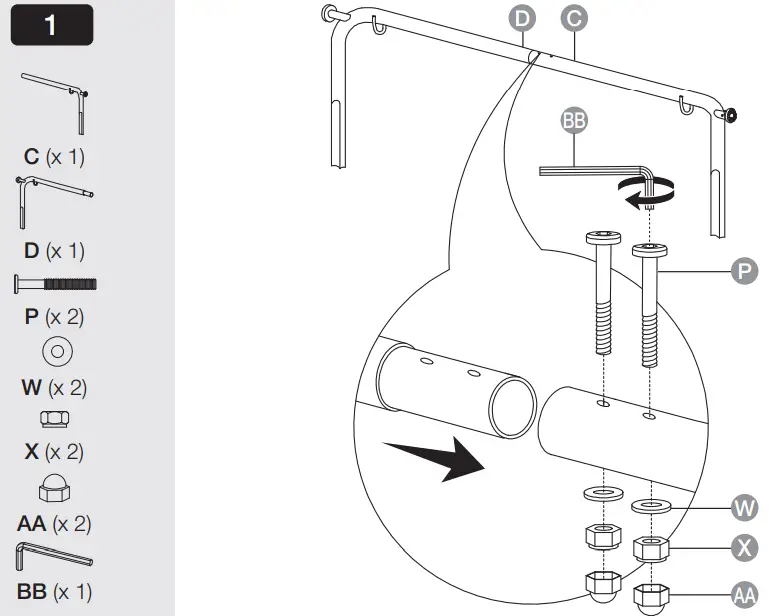 1

C (x 1)

D (x 1)

P (x 2)

W (x 2)

X (x 2)

AA (x 2)

BB (x 1)

D
C
BB
P
W
X
AA