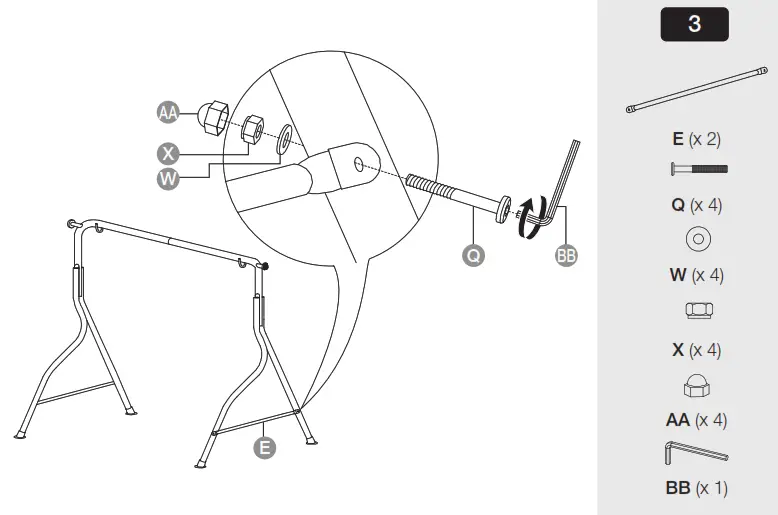 AA

X

W

Q

BB

E

3

E (x 2)

Q (x 4)

W (x 4)

X (x 4)

AA (x 4)

BB (x 1)