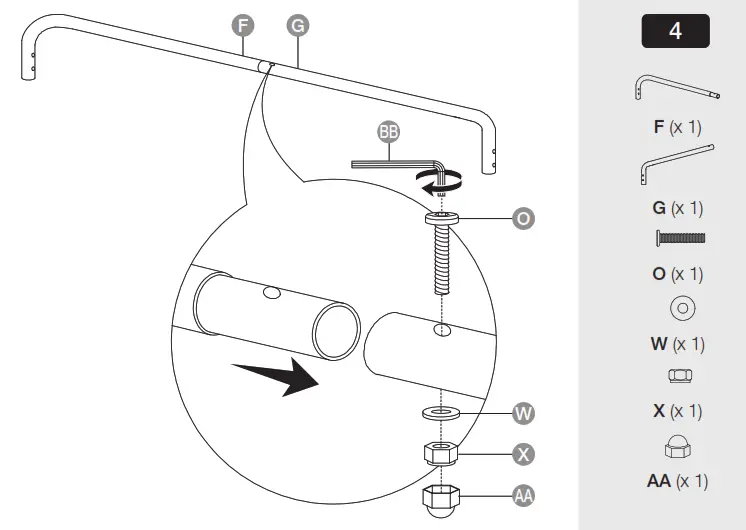 F
G
BB
O
W
X
AA

4
F (x 1)
G (x 1)
O (x 1)
W (x 1)
X (x 1)
AA (x 1)