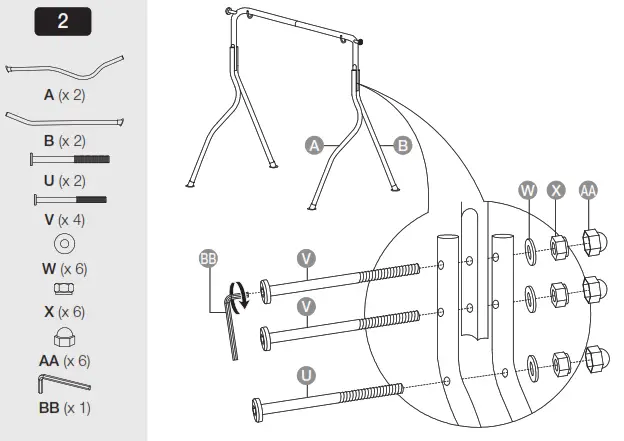 2

A (x 2)

B (x 2)

U (x 2)

V (x 4)

W (x 6)

X (x 6)

AA (x 6)

BB (x 1)

A

B

W

X

AA

BB

V

V

U