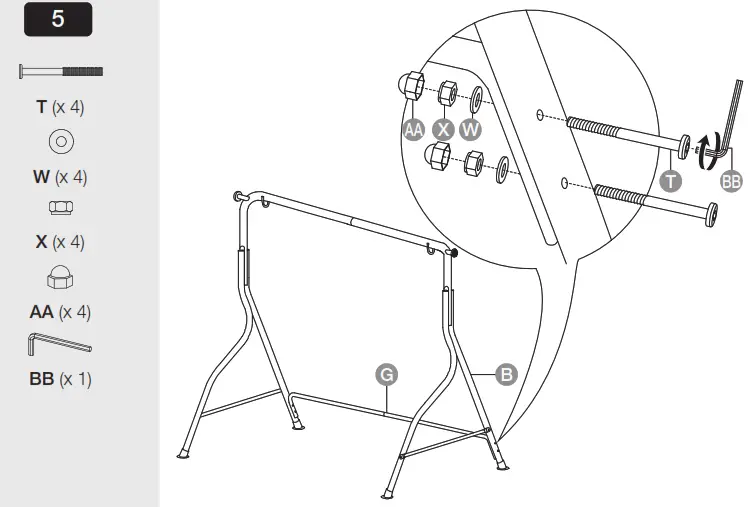 5

T (x 4)

W (x 4)

X (x 4)

AA (x 4)

BB (x 1)

AA X W

T BB

G B