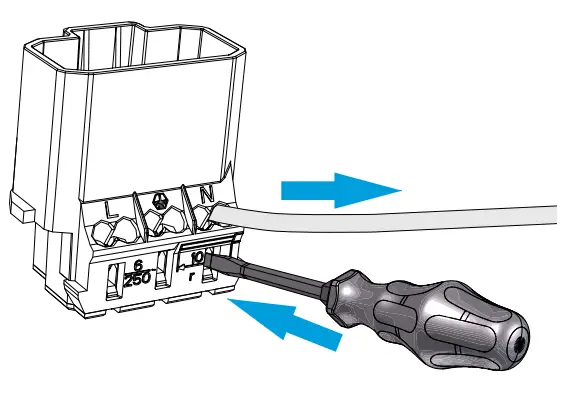 L
N
6
250
10
r