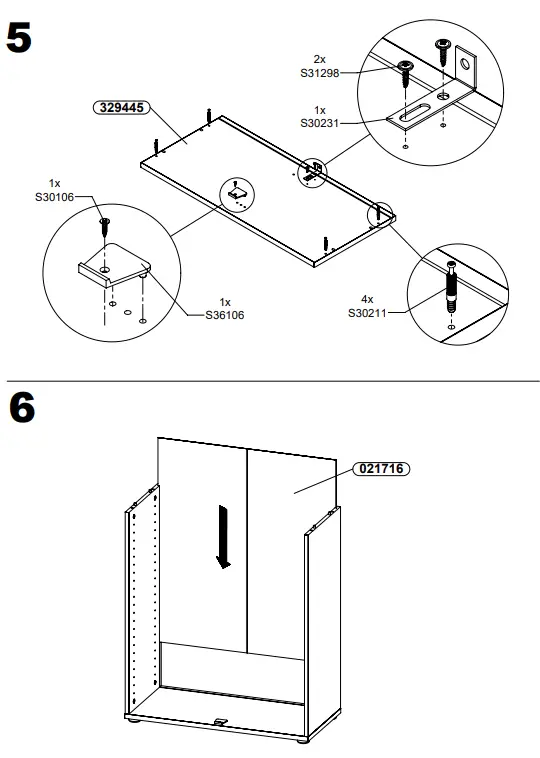 5

329445

2x
S31298

1x
S30231

1x
S30106

1x
S36106

4x
S30211

6

021716