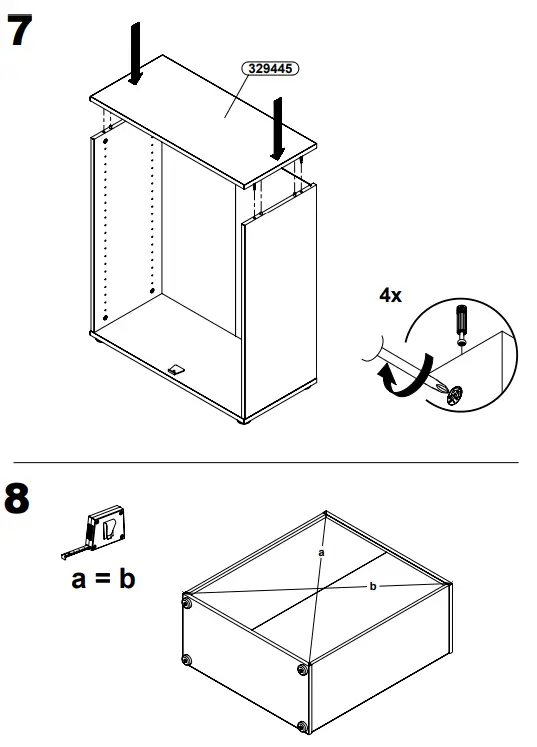 7

329445

4x

8

a = b

a

b