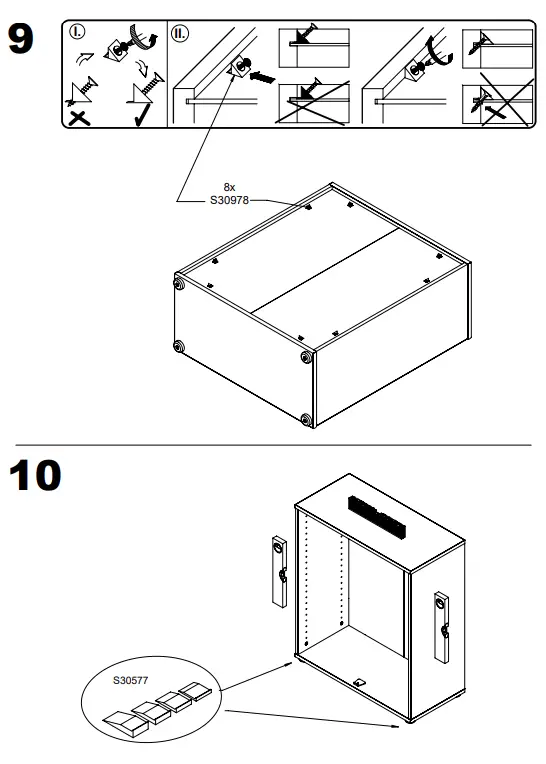 9

I.

II.

8x
S30978

10

S30577