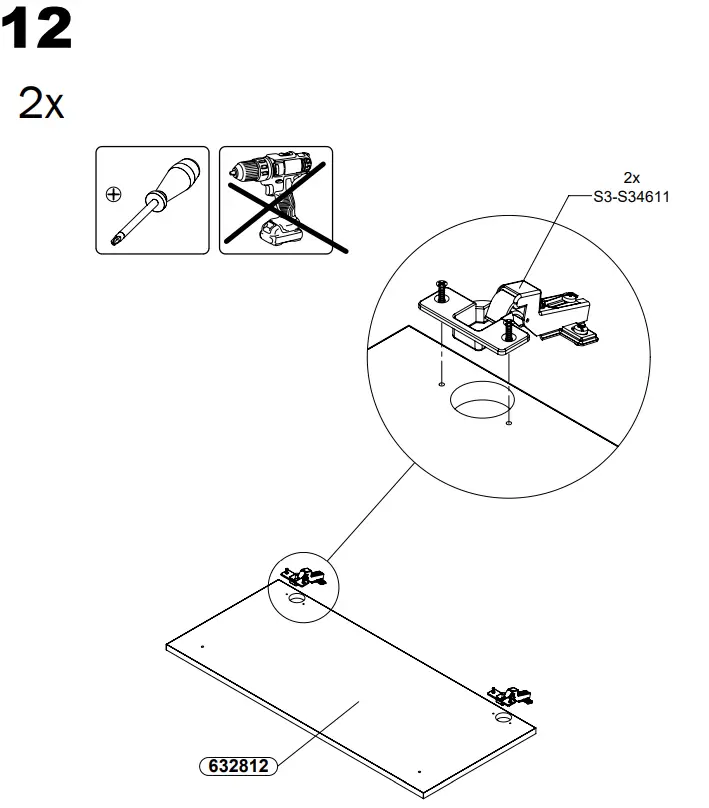 12

2x

2x
S3-S34611

632812