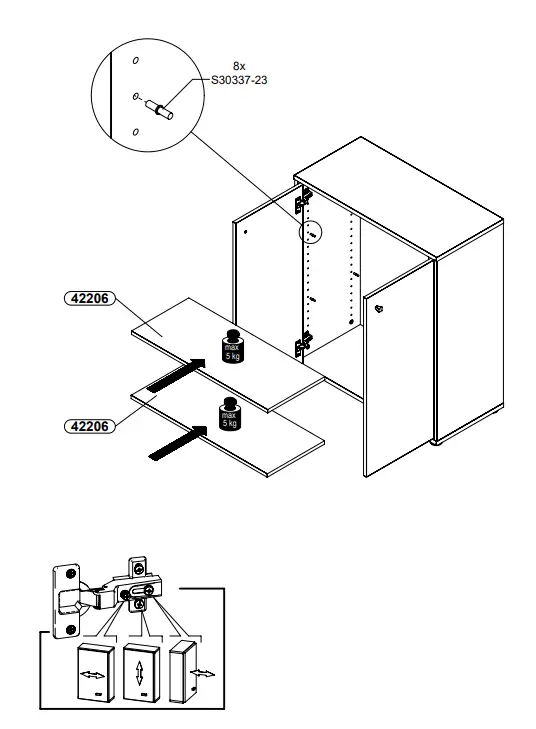 8x
S30337-23

42206

max
5 kg

42206

max
5 kg