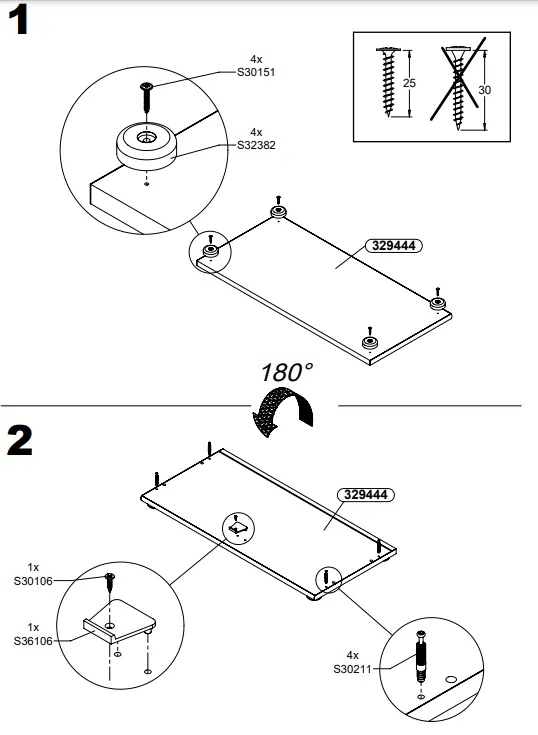 1

4x
S30151

4x
S32382

25

30

329444

180°

2

329444

1x
S30106

1x
S36106

4x
S30211