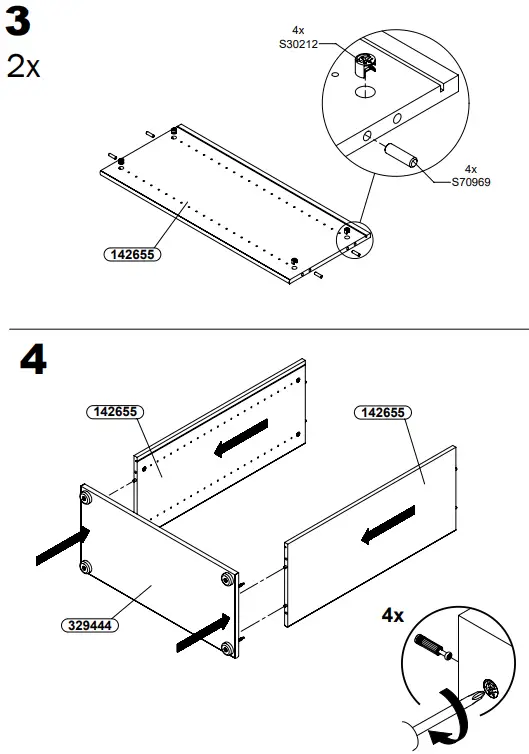 3
2x

4x
S30212

4x
S70969

142655

4

142655

142655

329444

4x