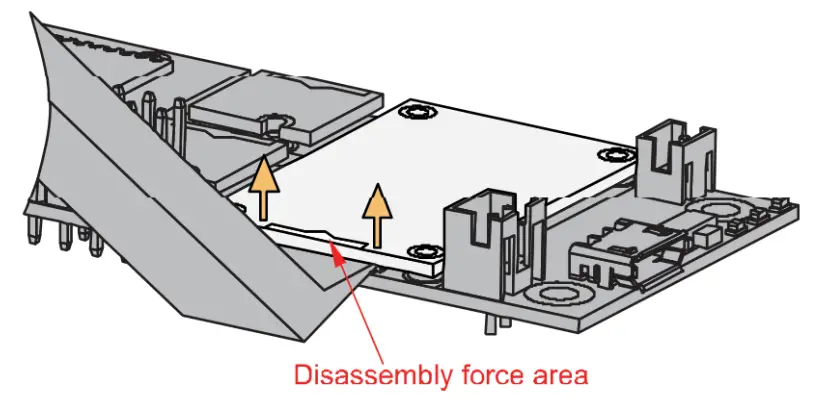 Disassembly force area