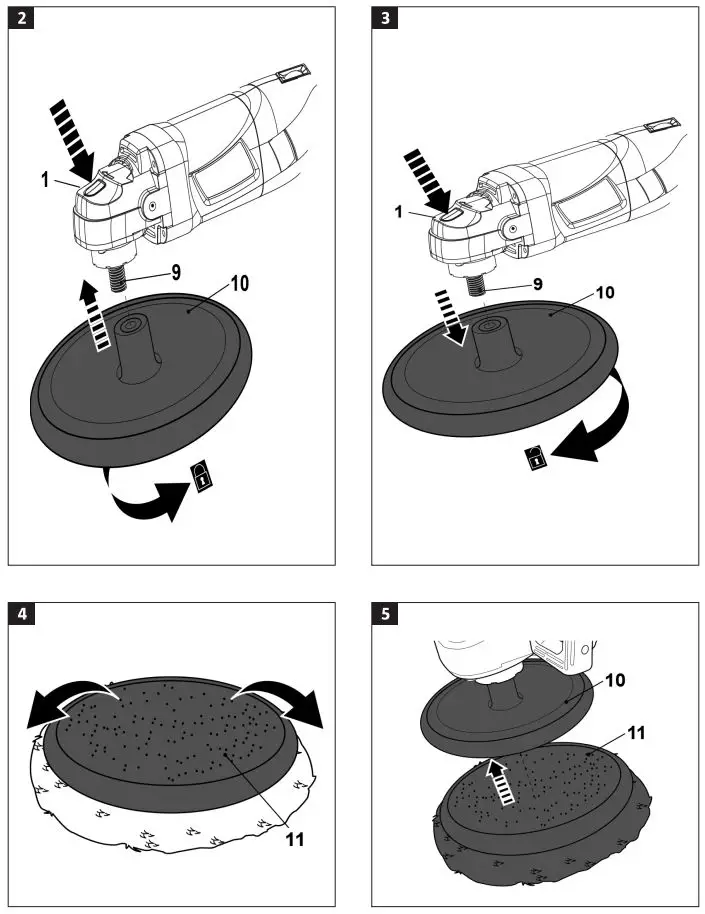 2

1
9
10

3

1
9
10

4

11

5

10
11