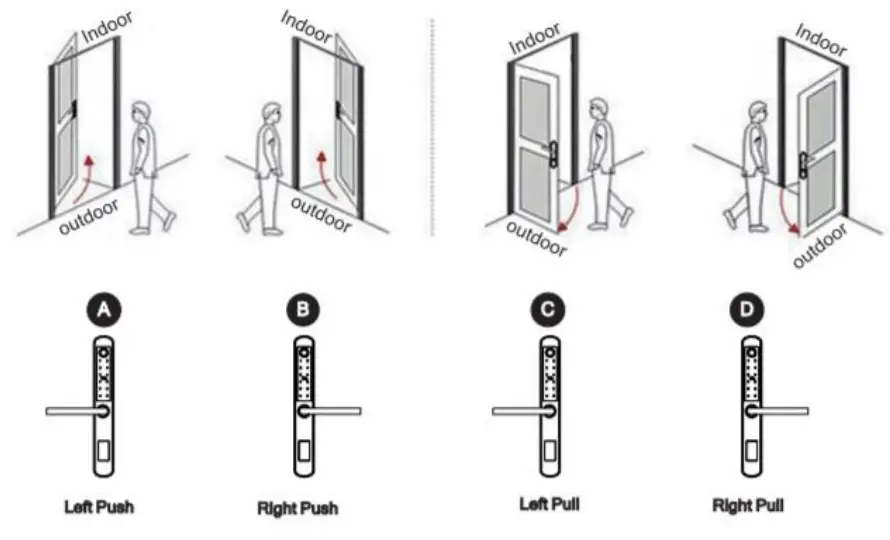 Indoor

outdoor

Indoor

outdoor

Indoor

outdoor

Indoor

outdoor

A

B

C

D

Left Push

Right Push

Left Pull

Right Pull